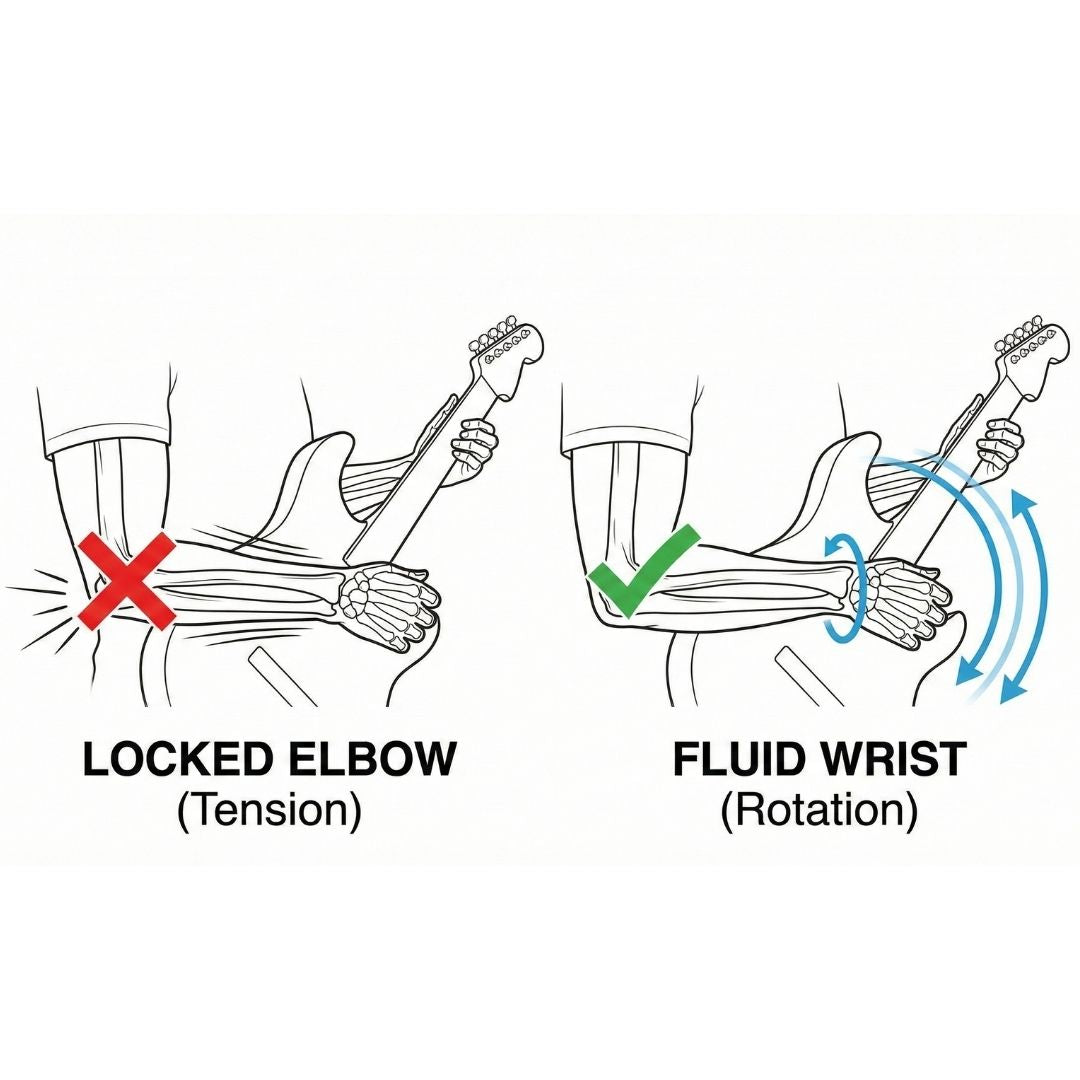 LOCKED ELBOW
(Tension)

FLUID WRIST
(Rotation)